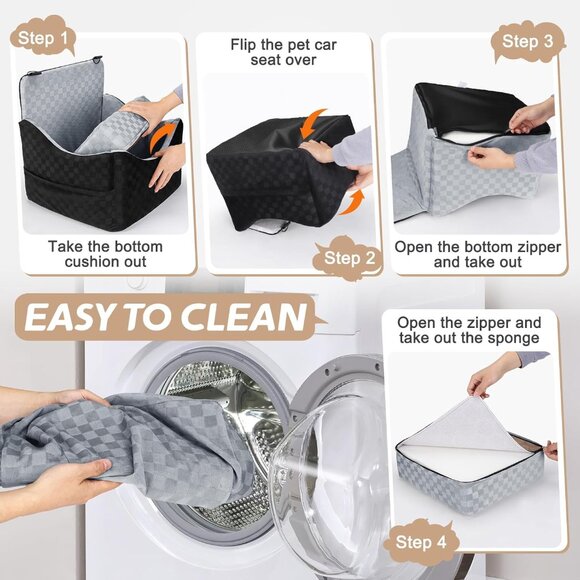 Step 1

Take the bottom cushion out

Flip the pet car seat over

Step 2

Step 3

Open the bottom zipper and take out

EASY TO CLEAN

Open the zipper and take out the sponge

Step 4